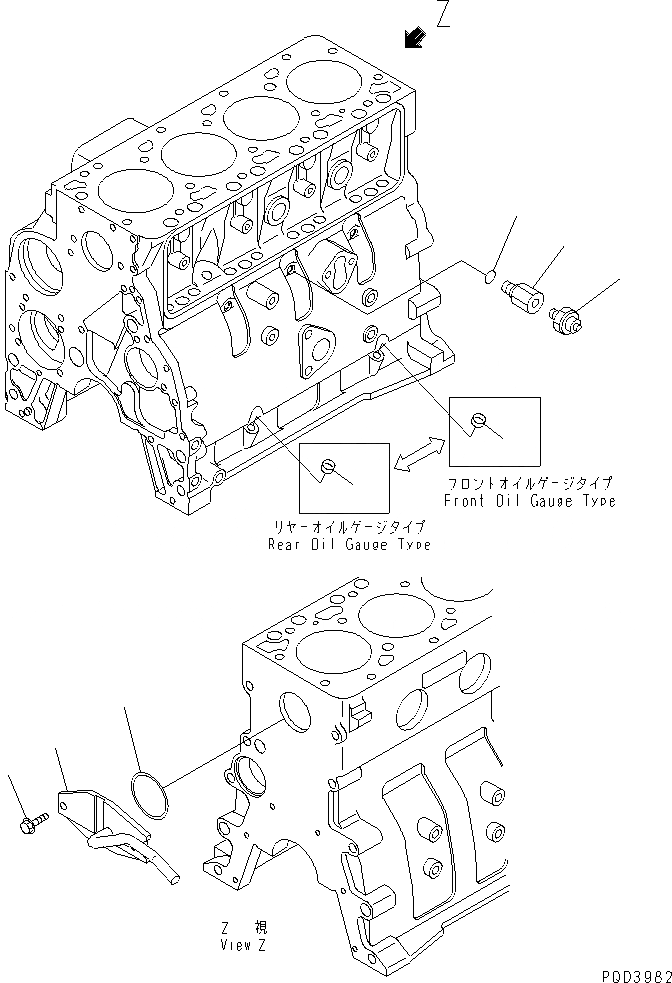 Z

フロントオイルゲージタイプ
Front Oil Gauge Type

リヤーオイルゲージタイプ
Rear Oil Gauge Type

Z 視
View Z

P0D3982