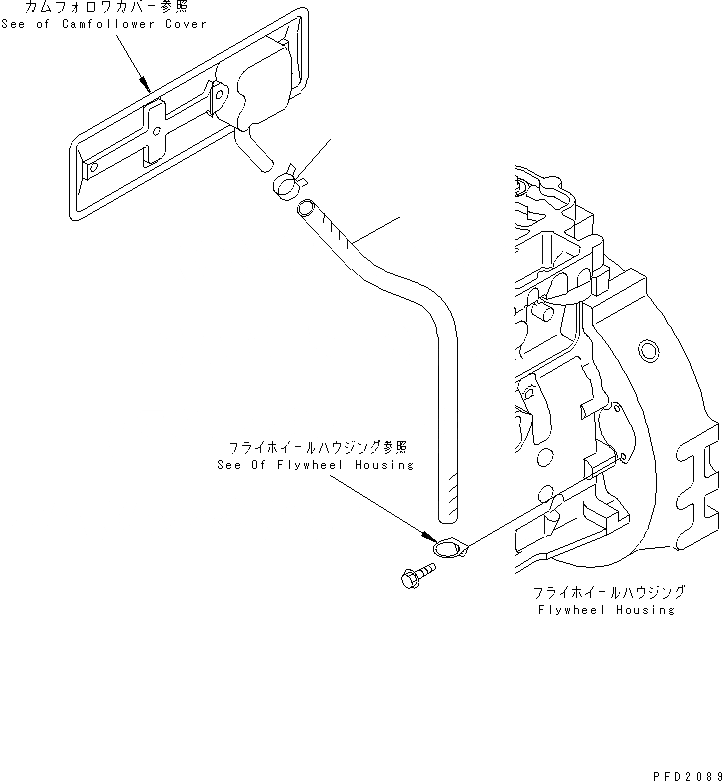 カムフォロワカバー参照
See of Camfollower Cover

フライホイールハウジング参照
See Of Flywheel Housing

フライホイールハウジング
Flywheel Housing

PFD2089