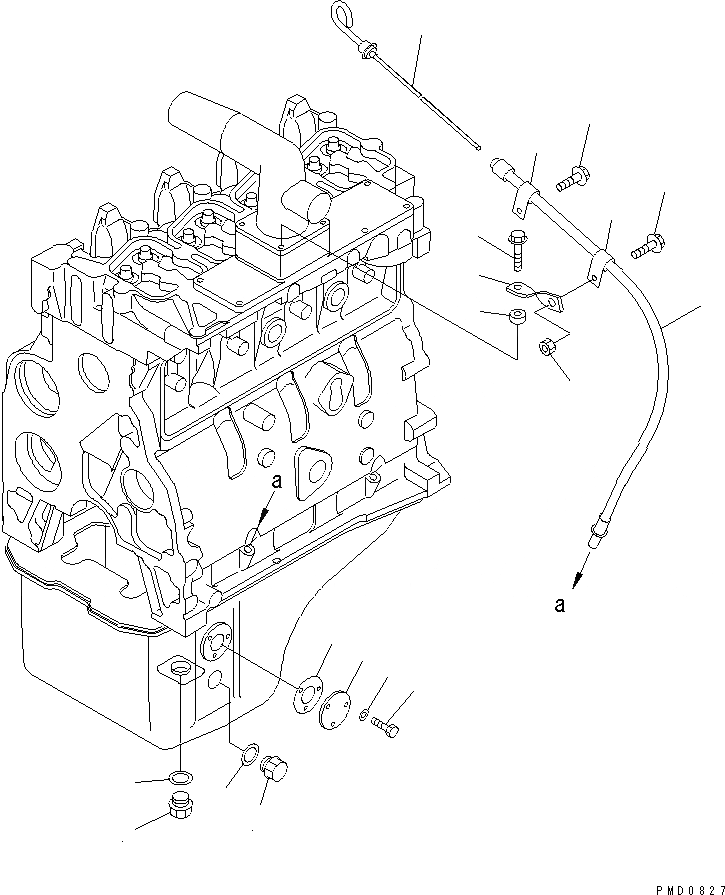 a
a
PMD0827