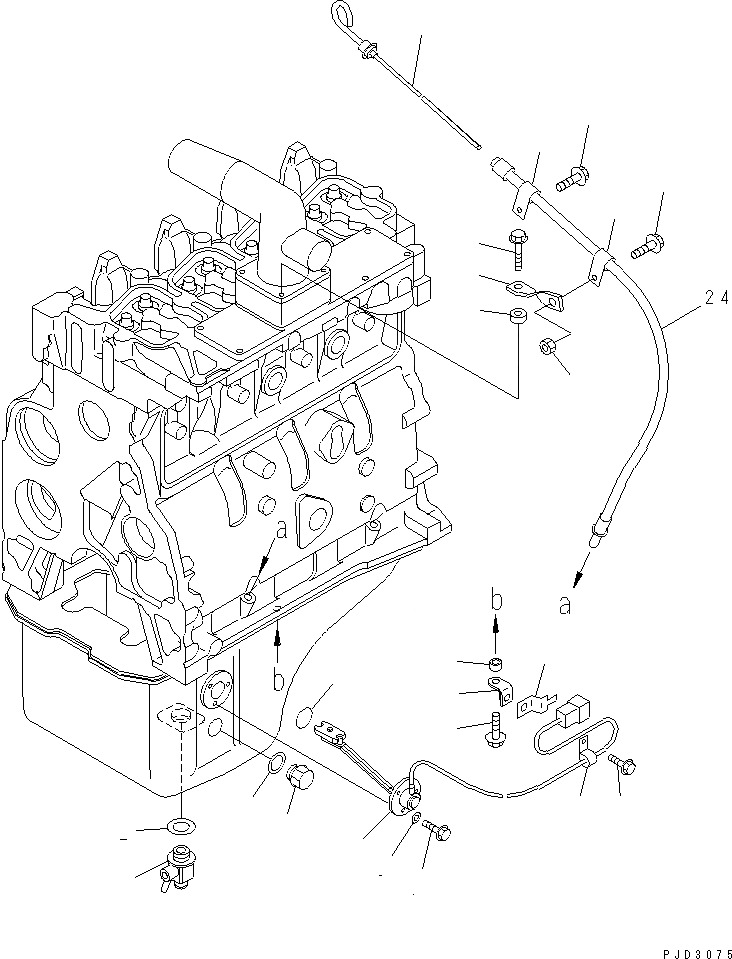 24

a

a

b

b

PJD3075