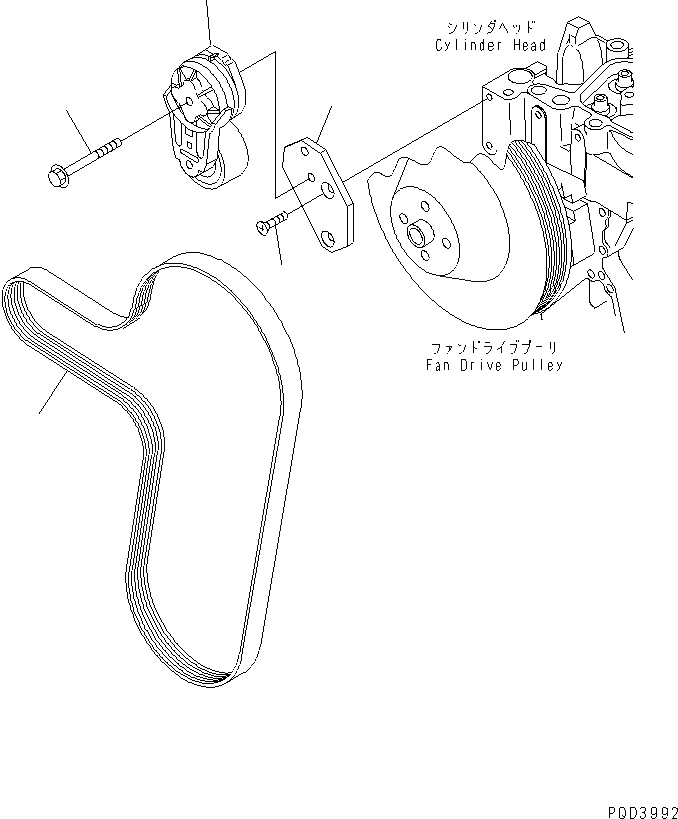 シリンダヘッド
Cylinder Head

ファンドライブプーリ
Fan Drive Pulley

PQD3992