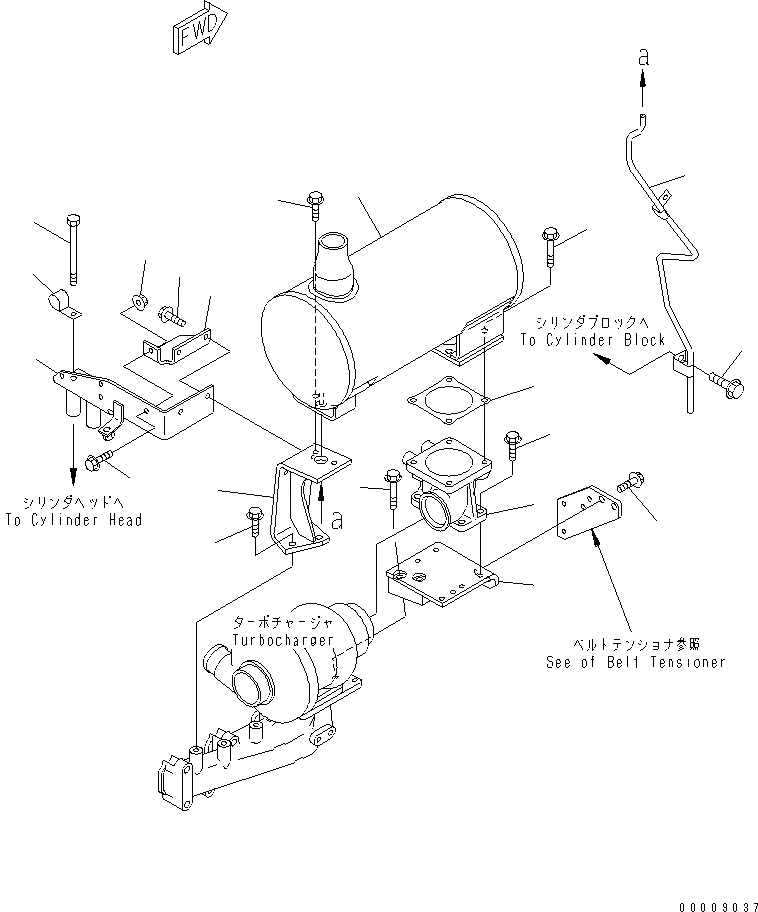 FWD

a

シリンダブロックへ
To Cylinder Block

シリンダヘッドへ
To Cylinder Head

a

ターボチャージャ
Turbocharger

ベルトテンショナ参照
See of Belt Tensioner

00009037