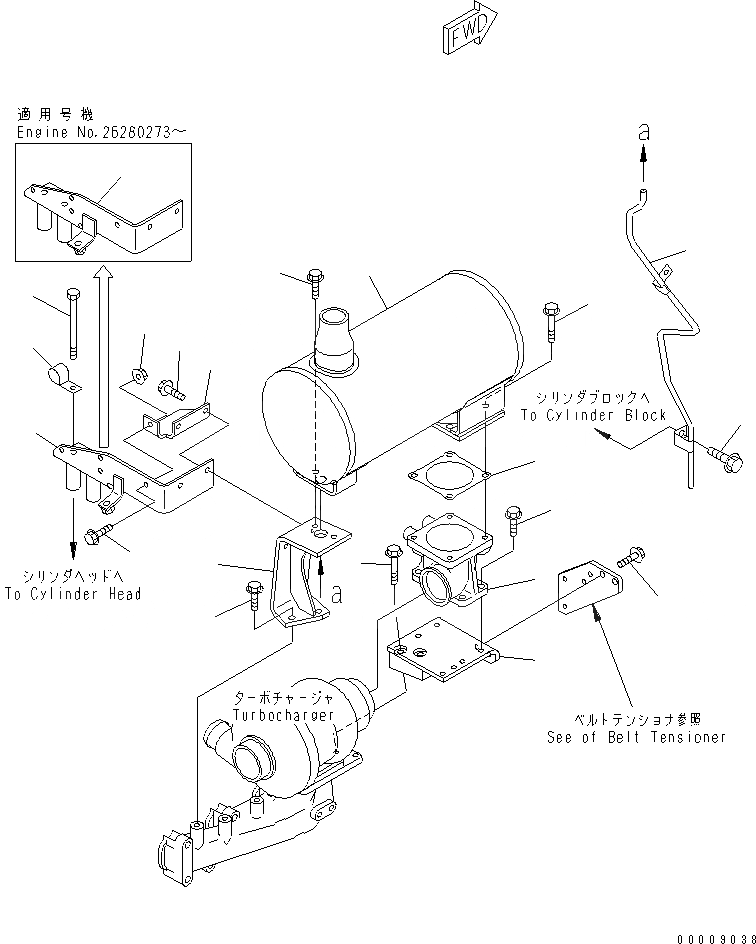 FWD

適用号機
Engine No.26260273～

a

シリンダブロックへ
To Cylinder Block

シリンダヘッドへ
To Cylinder Head

a

ターボチャージャ
Turbocharger

ベルトテンショナ参照
See of Belt Tensioner

00009038