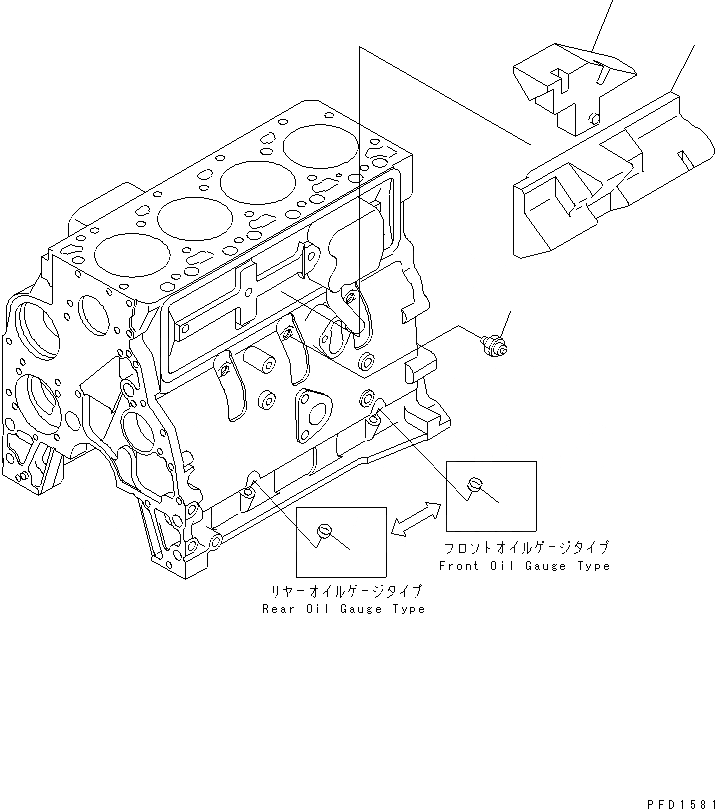 フロントオイルゲージタイプ
Front Oil Gauge Type

リヤーオイルゲージタイプ
Rear Oil Gauge Type

PFD1581