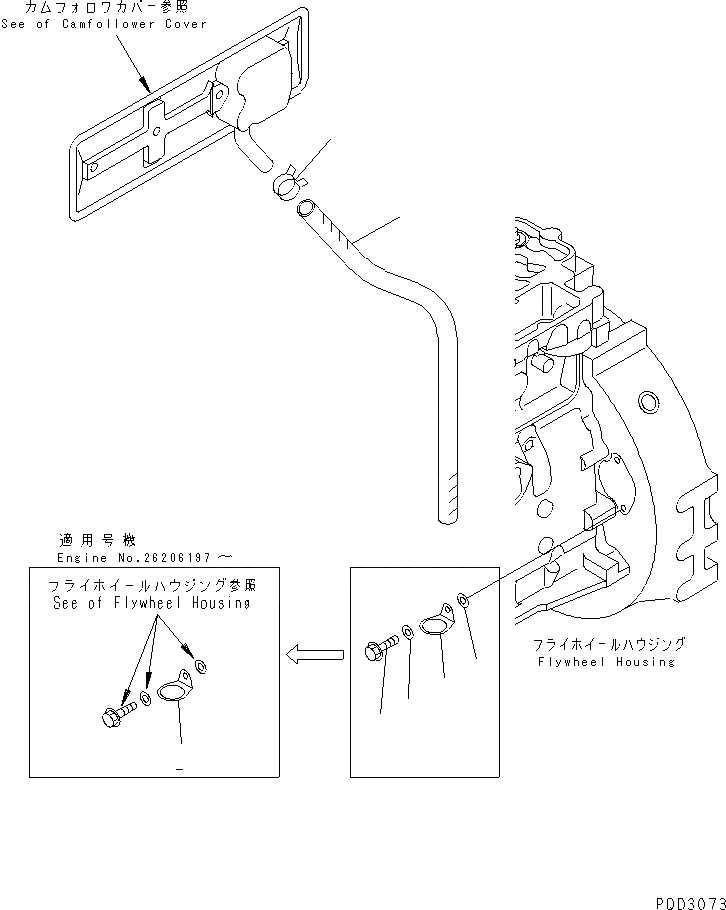 カムフォロワカバー参照
See of Camfollower Cover

適用号機
Engine No.26206197～

フライホイールハウジング参照
See of Flywheel Housing

フライホイールハウジング
Flywheel Housing

P0D3073