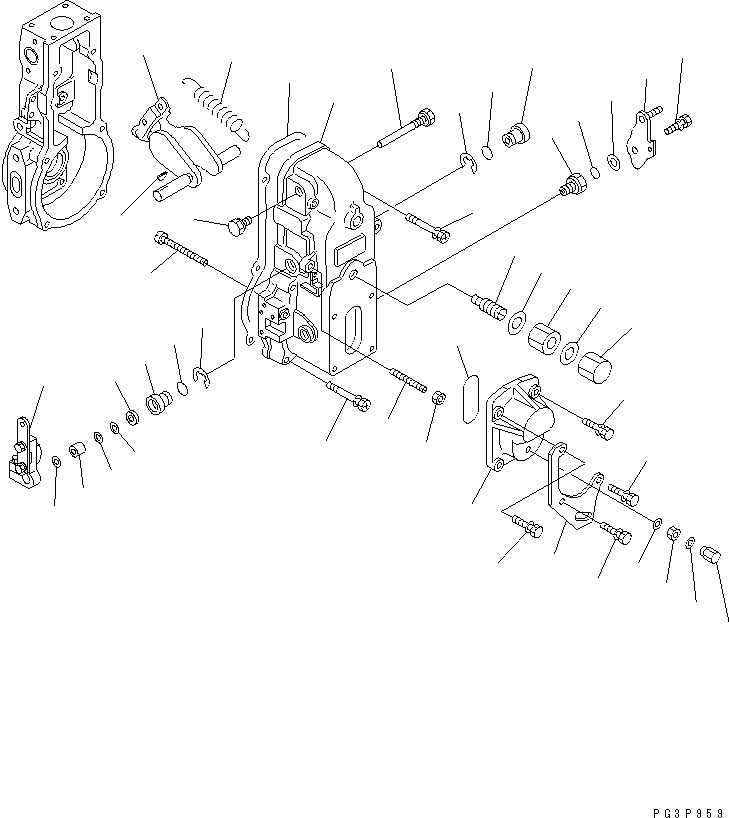 PG3P959