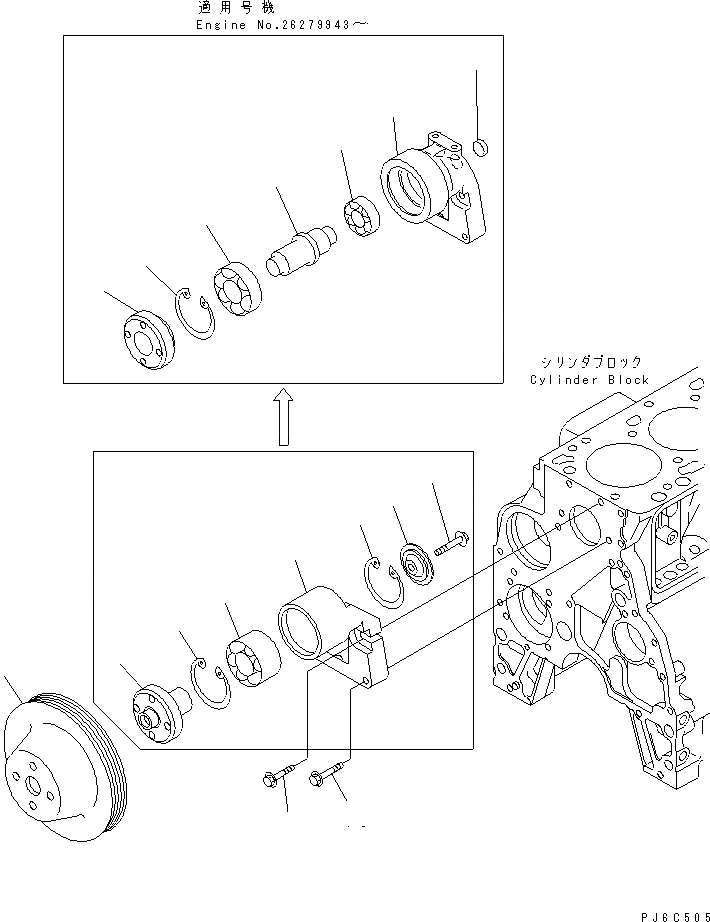 適用号機
Engine No.26279943～

シリンダブロック
Cylinder Block

PJ6C505