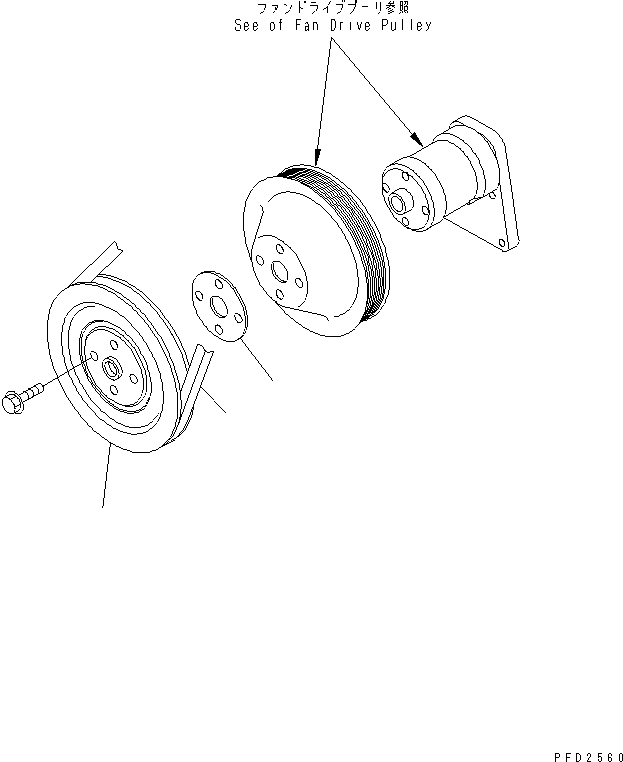 ファンドライブプーリ参照
See of Fan Drive Pulley

PFD2560