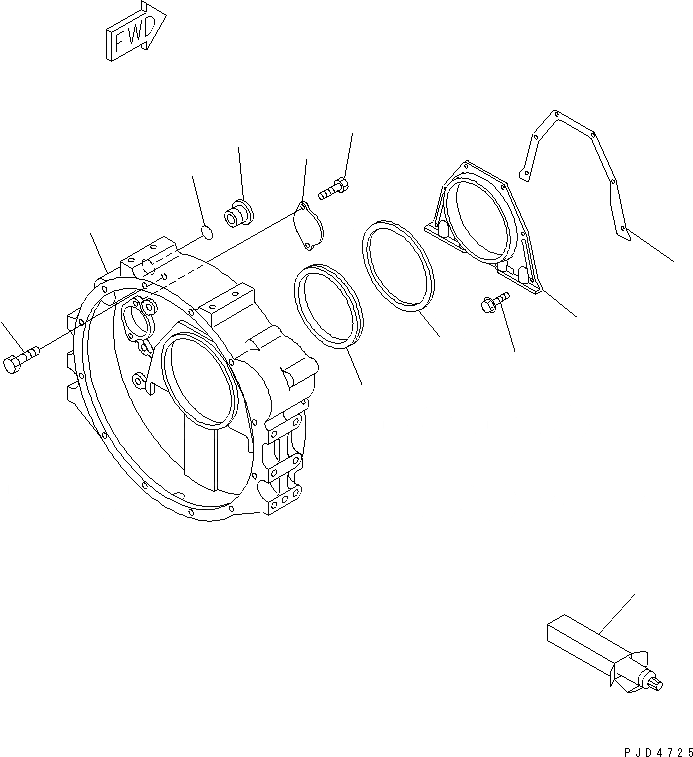 FWD

PJD4725