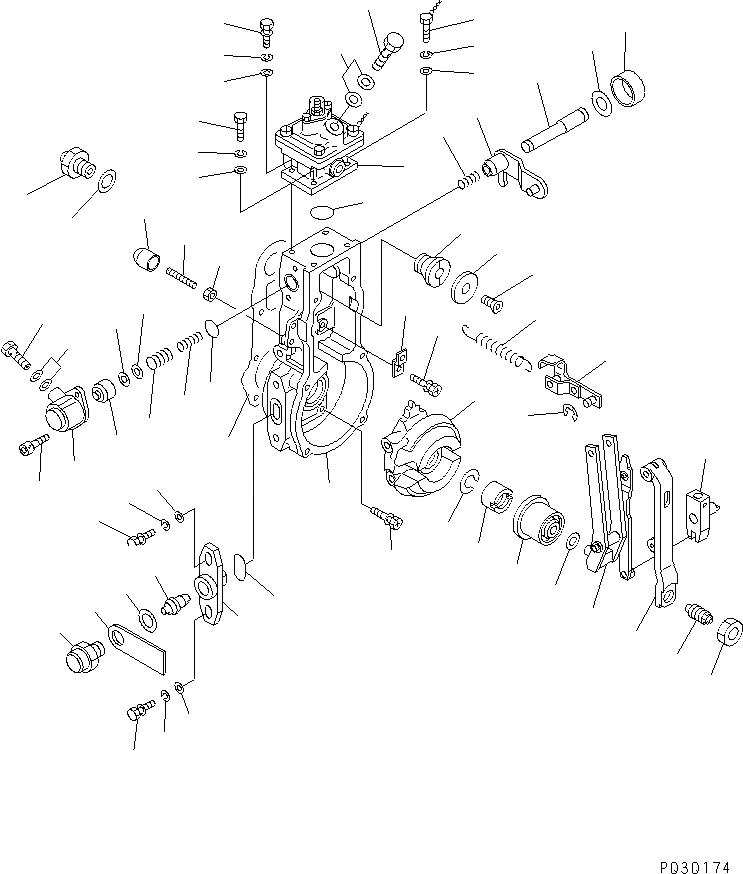 P030174