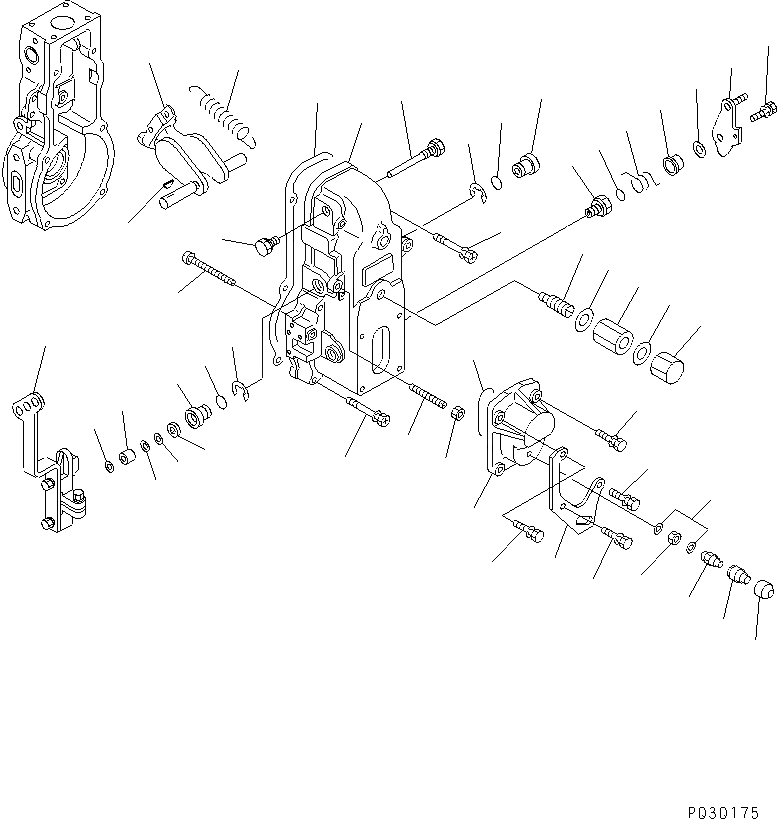 P030175