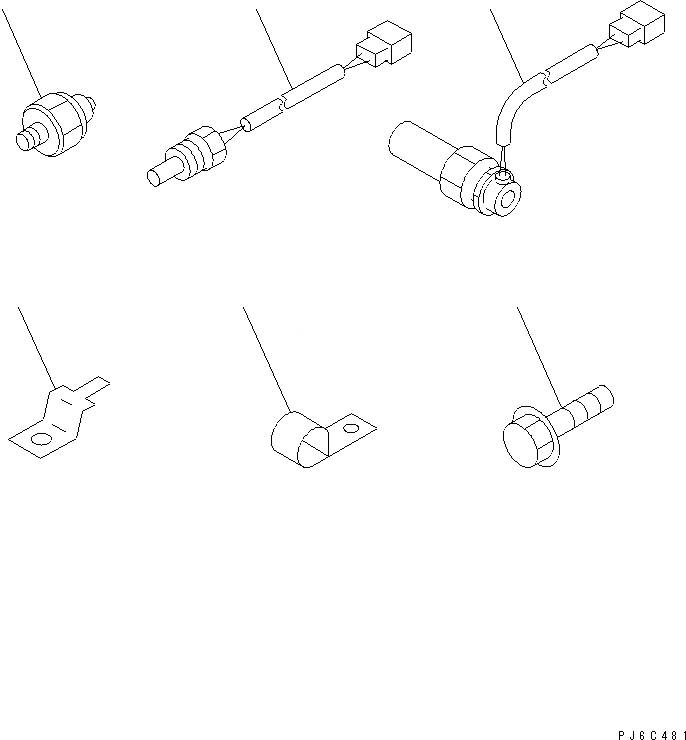 PJ6C481