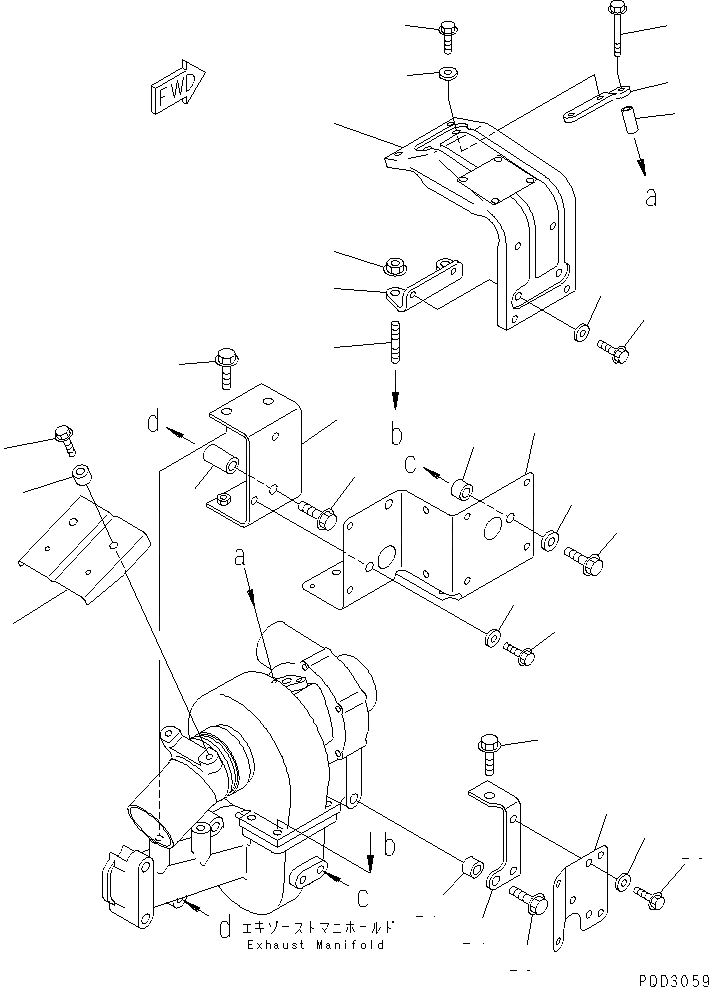 FWD

a

b

d

c

a

b

c

d エキゾーストマニホールド
Exhaust Manifold

PDD3059