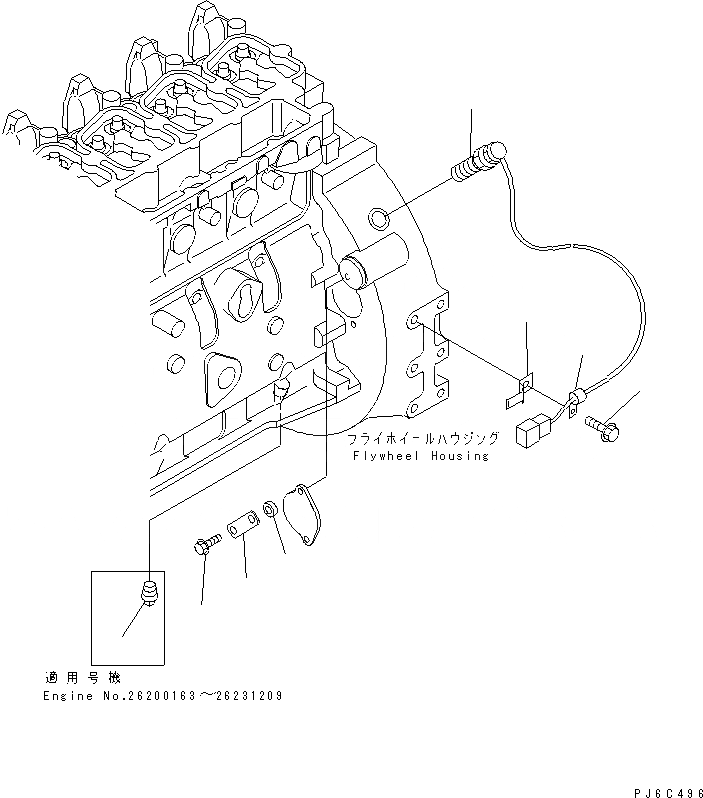 フライホイールハウジング
Flywheel Housing

適用号機
Engine No.26200163～26231209

PJ6C496