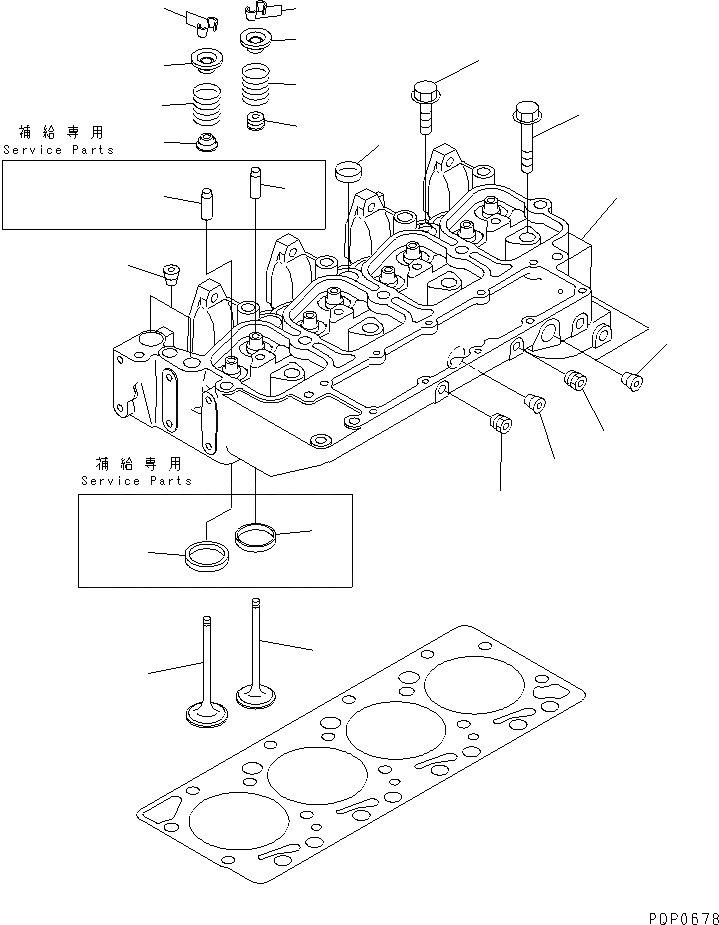 補給専用
Service Parts

補給専用
Service Parts

PDP0678