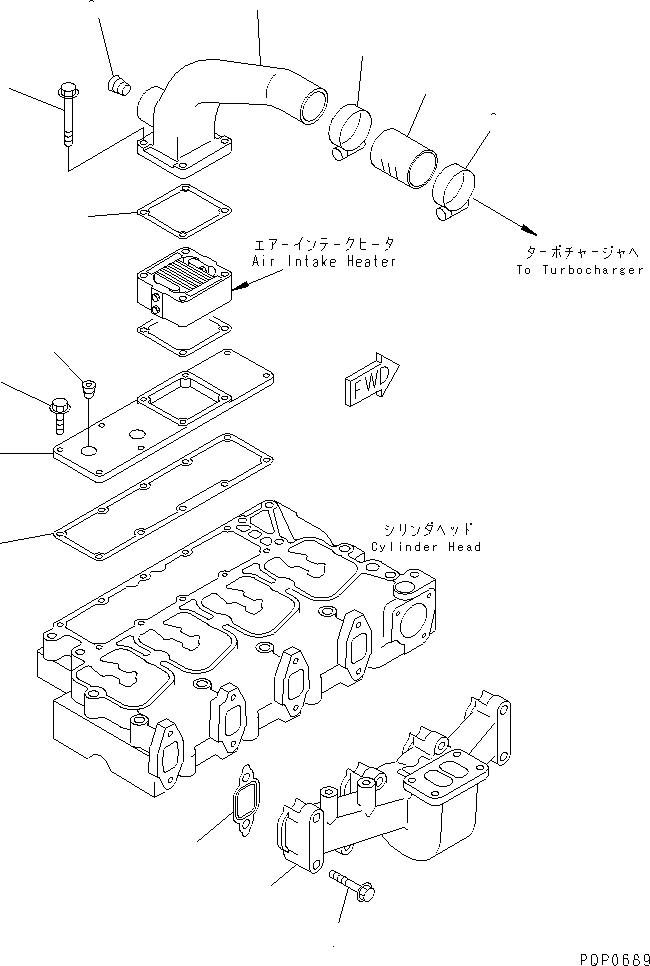 エアーインテークヒータ
Air Intake Heater

ターボチャージャへ
To Turbocharger

FWD

シリンダヘッド
Cylinder Head

PDP0689