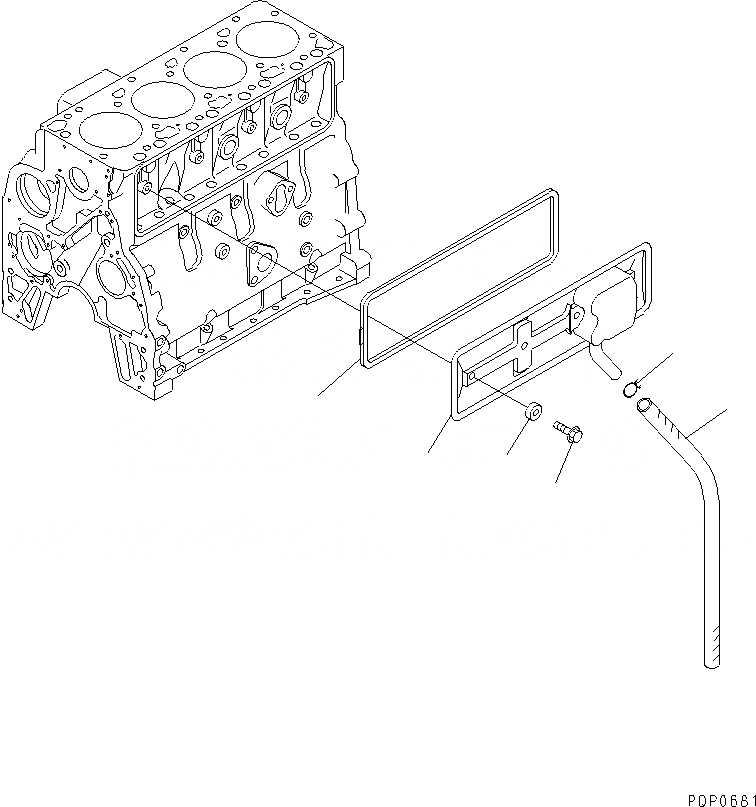 PDP0661