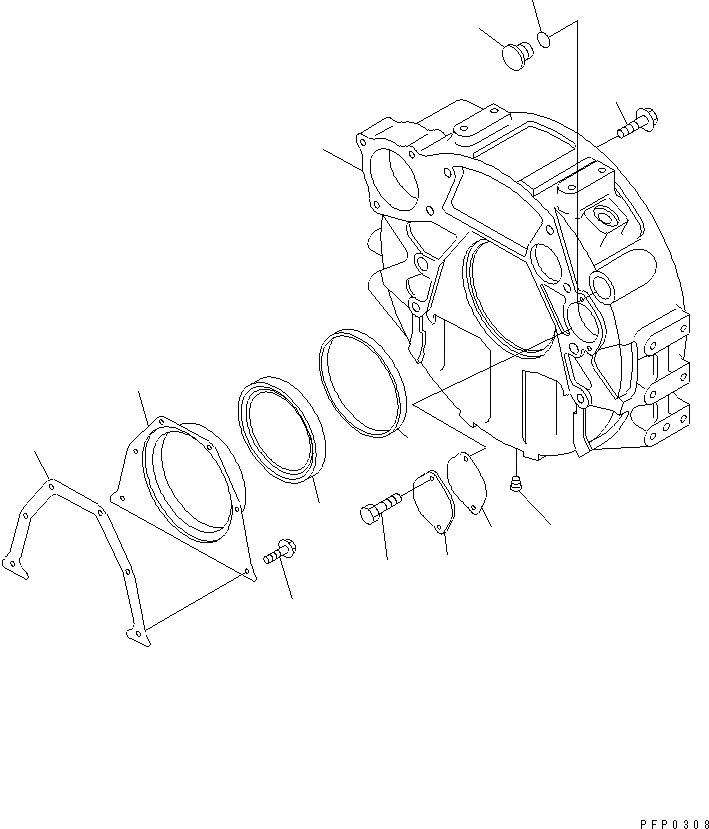 PFP0308