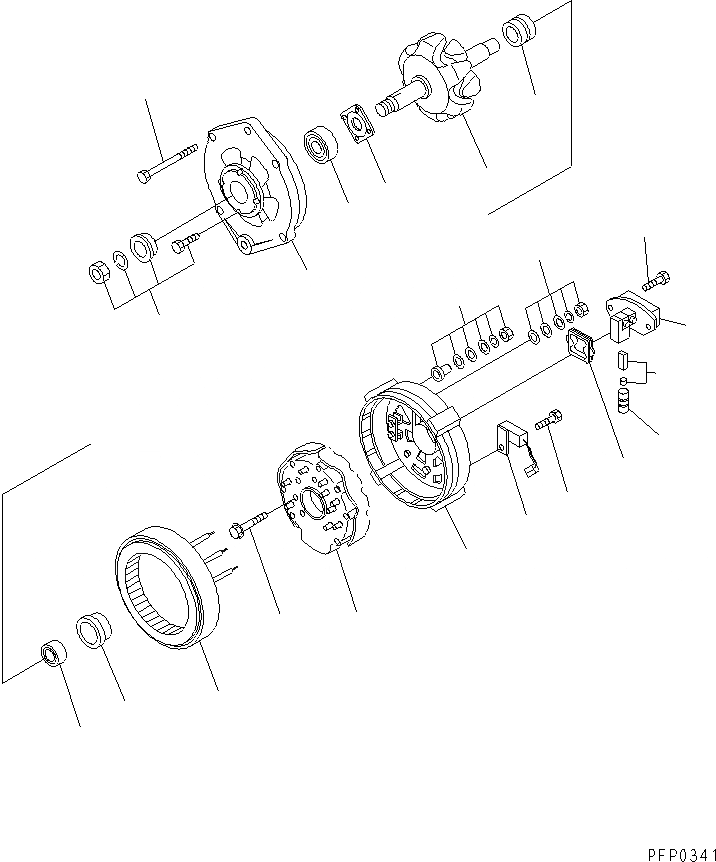 PFP0341