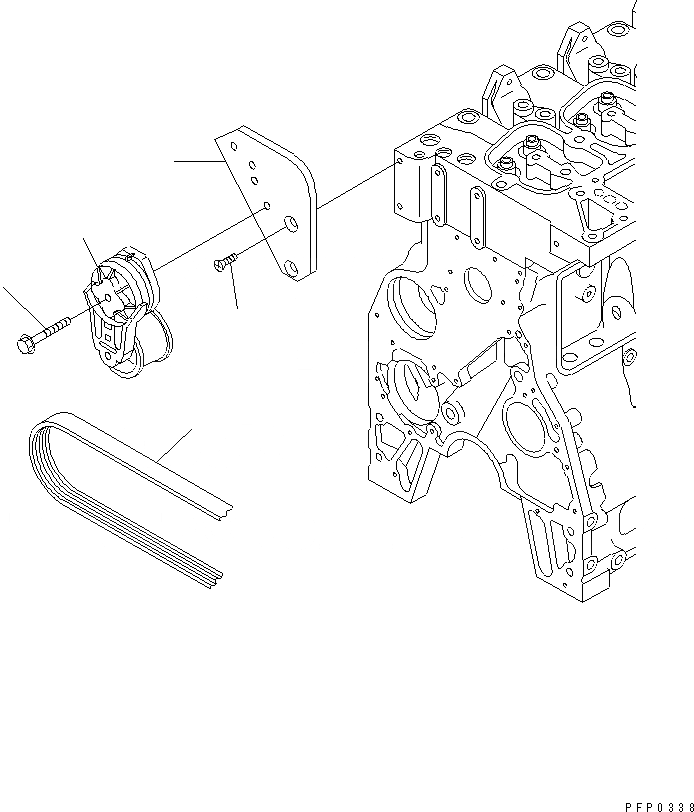 PFP0338