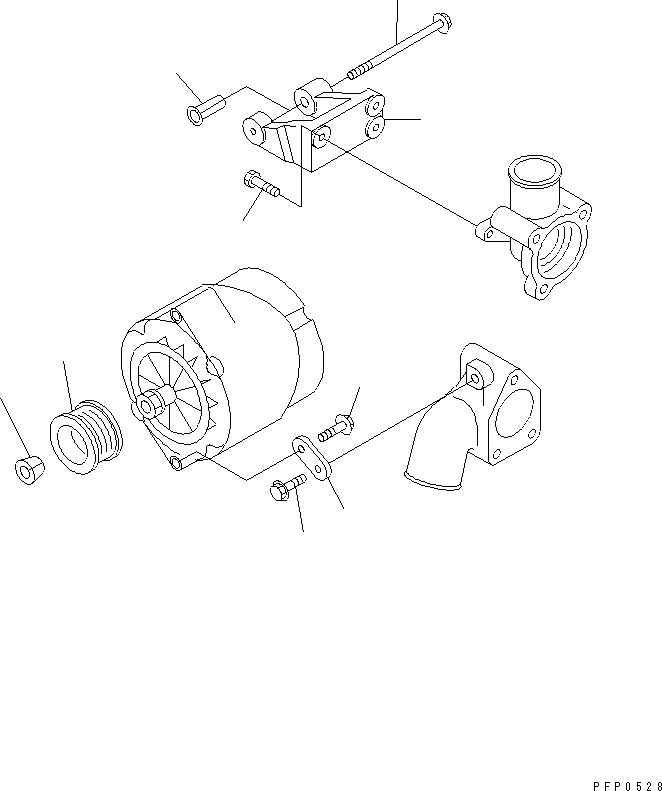 PFP0528