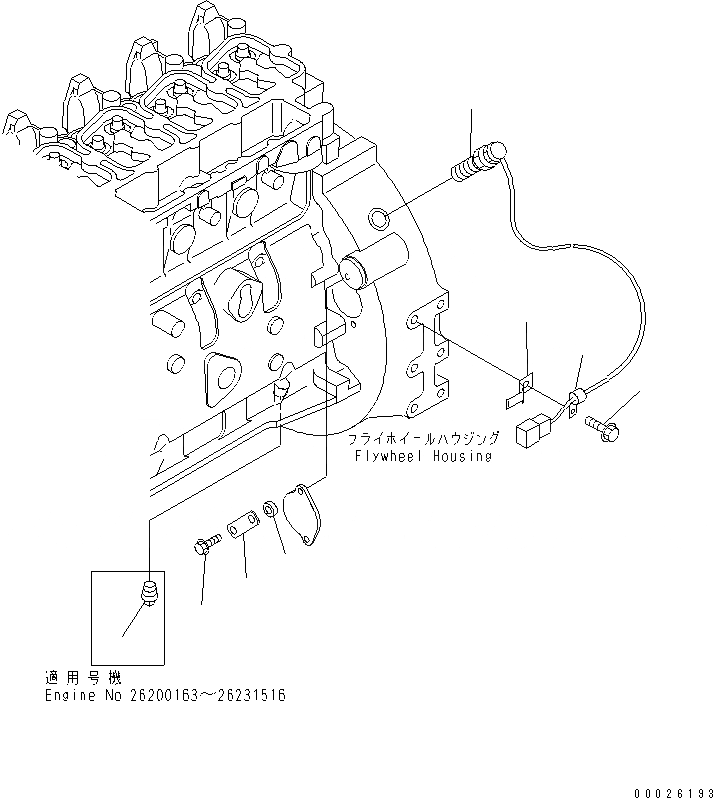 フライホイールハウジング
Flywheel Housing

適用号機
Engine No 26200163～26231516

00026193