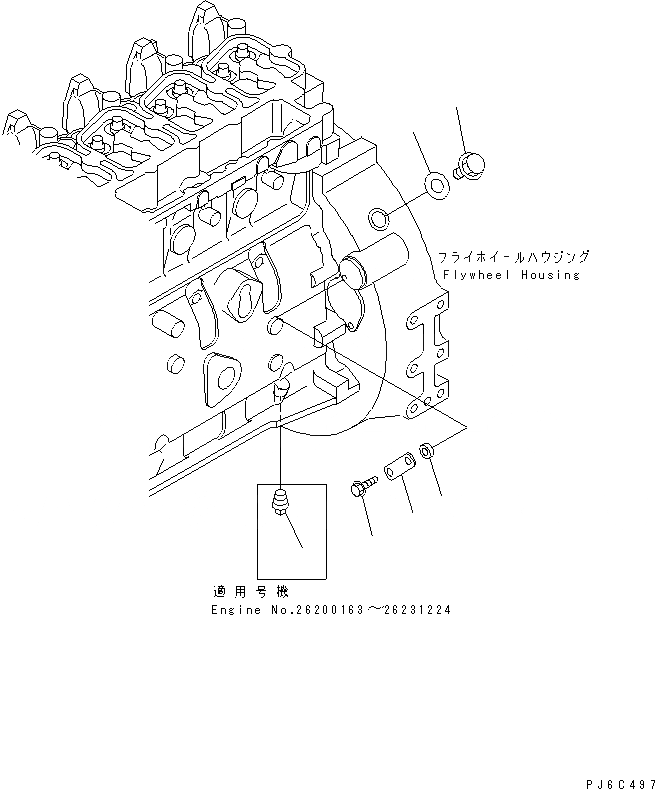 フライホイールハウジング
Flywheel Housing

適用号機
Engine No.26200163～26231224

PJ6C497