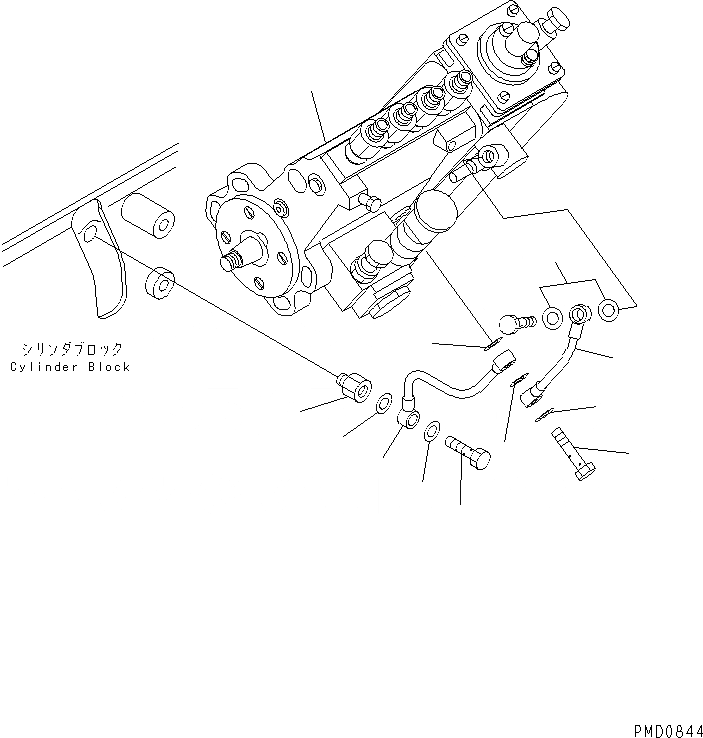 シリンダブロック
Cylinder Block

PMD0844