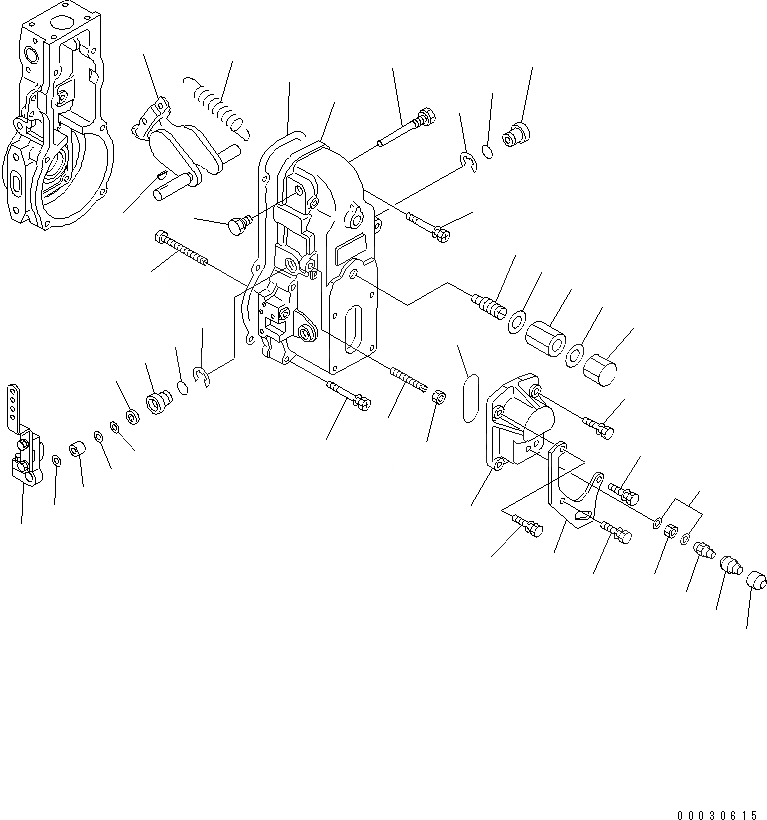 00030615