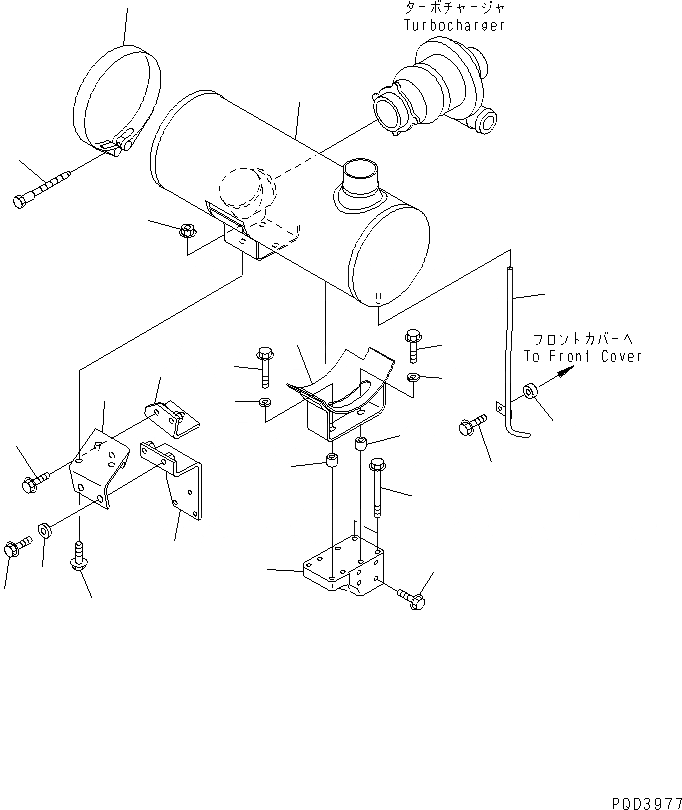 ターボチャージャ
Turbocharger

フロントカバーへ
To Front Cover

PQD3977