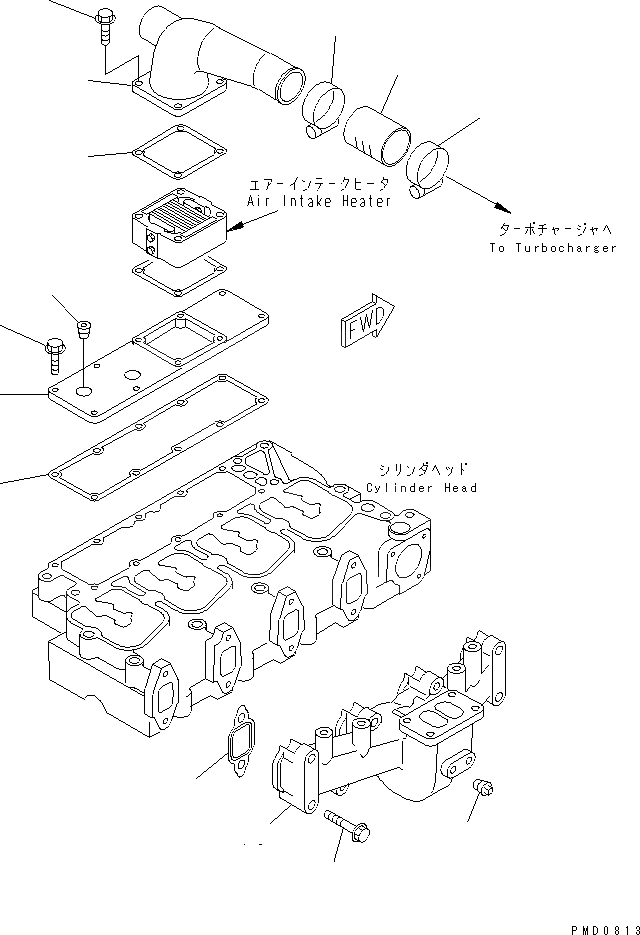 エアーインテークヒータ
Air Intake Heater

ターボチャージャへ
To Turbocharger

FWD

シリンダヘッド
Cylinder Head

PMD0813