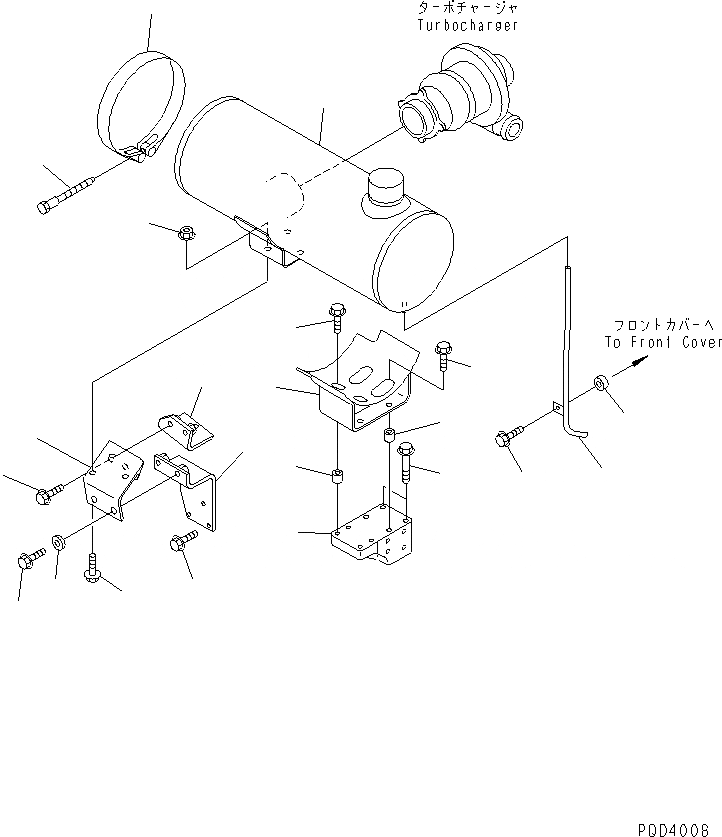 ターボチャージャ
Turbocharger

フロントカバーへ
To Front Cover

PQD4008