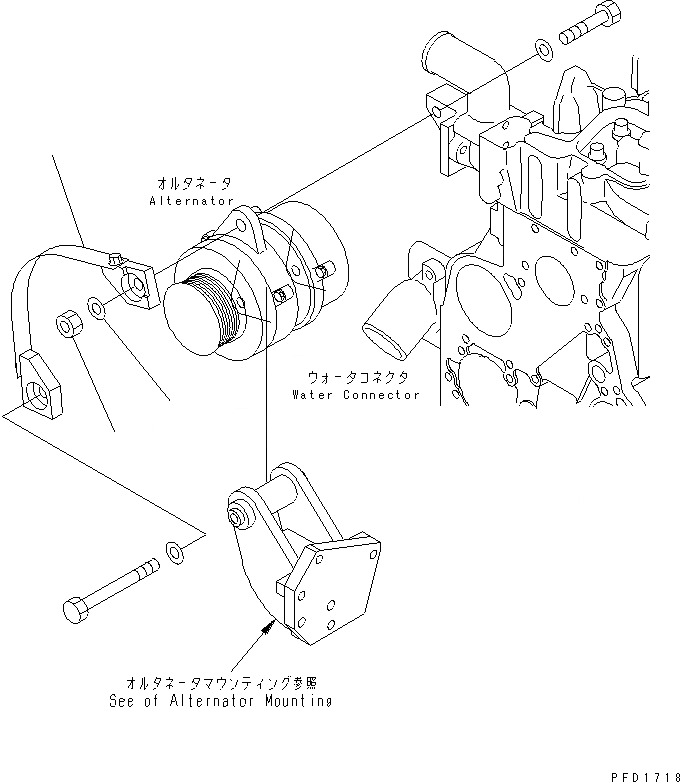 オルタネータ
Alternator

ウォータコネクタ
Water Connector

オルタネータマウンティング参照
See of Alternator Mounting

PFD1718