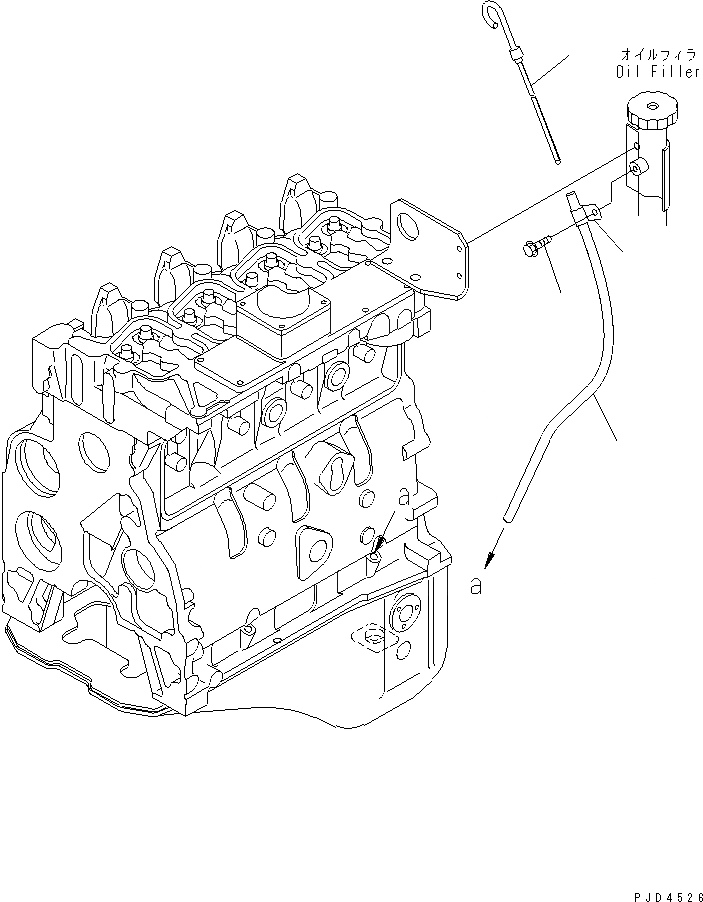 オイルフィラ
Oil Filler

a

a

PJD4526