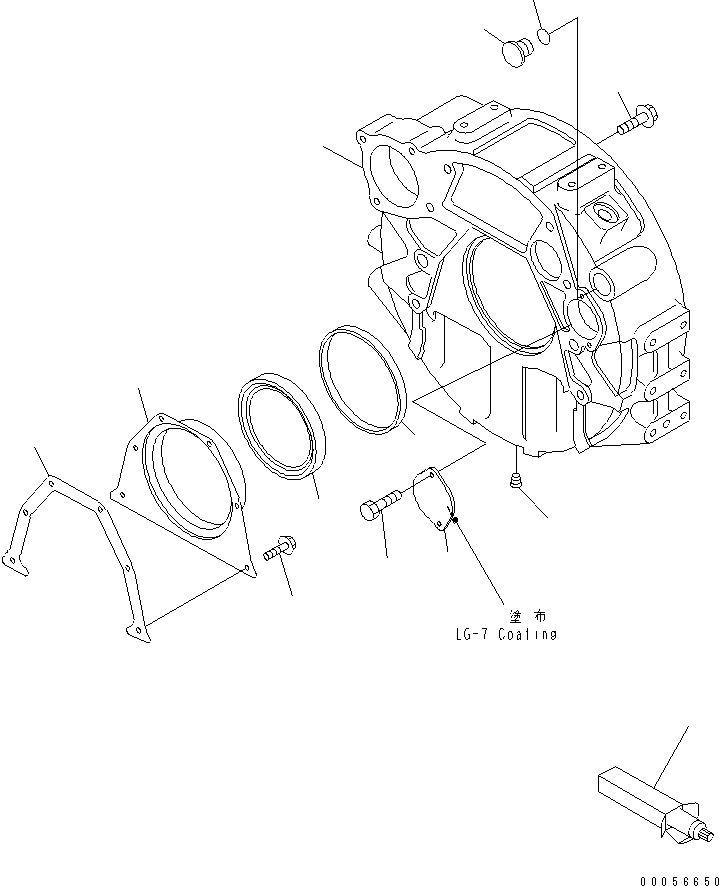 塗布
LG-7 Coating

00056650