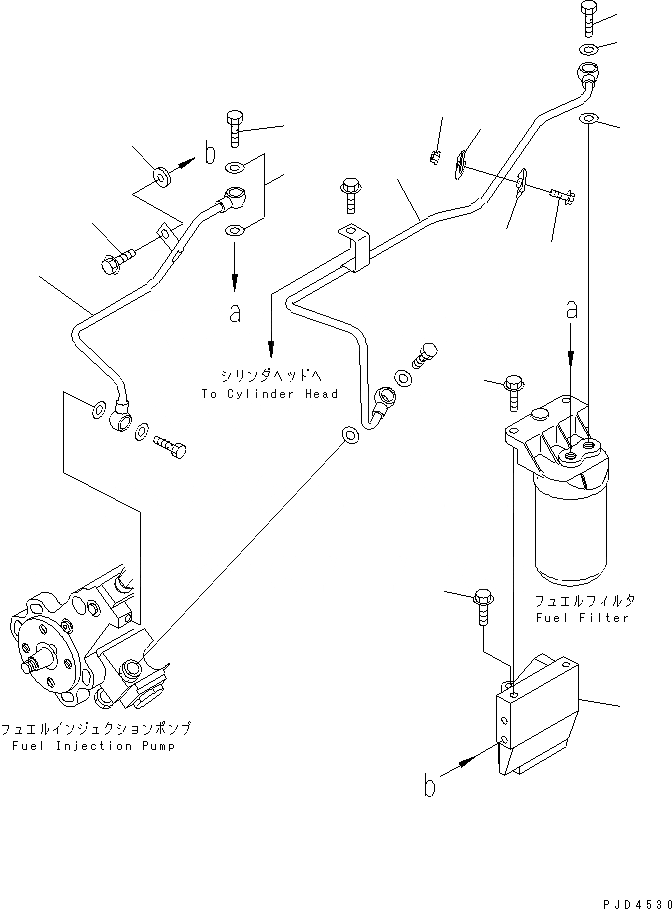 b

a

シリンダヘッドへ
To Cylinder Head

a

フュエルフィルタ
Fuel Filter

フュエルインジェクションポンプ
Fuel Injection Pump

b

PJD4530