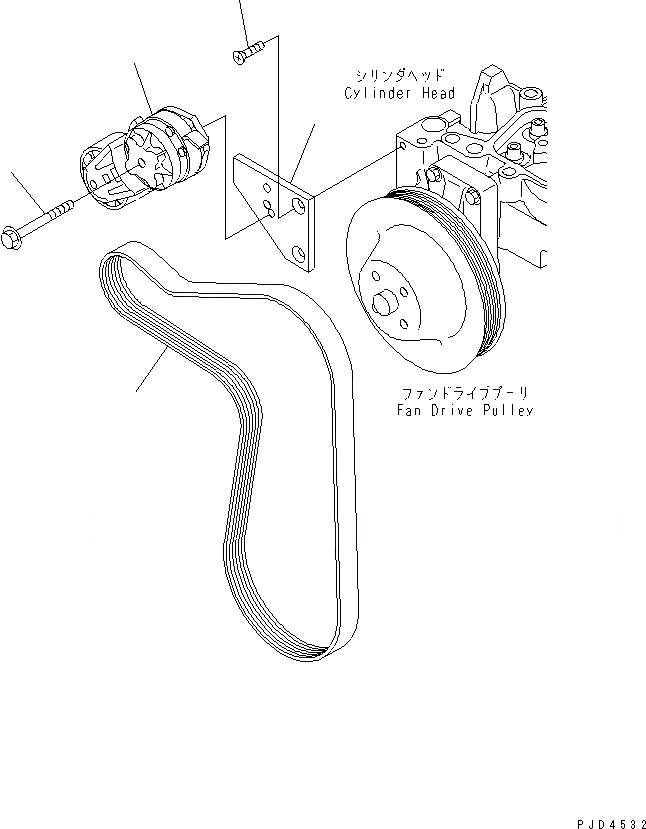 シリンダヘッド
Cylinder Head

ファンドライブプーリ
Fan Drive Pulley

PJD4532