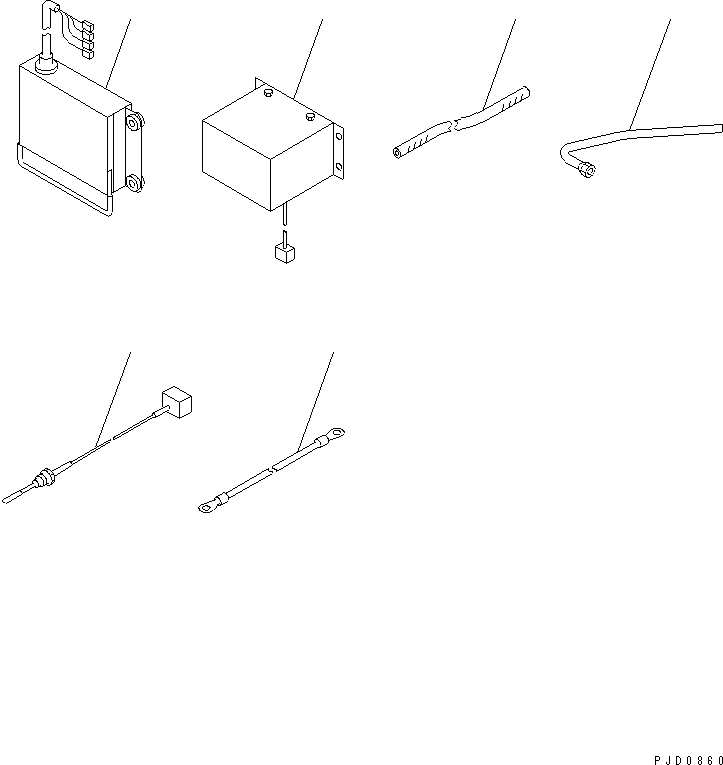 PJD0860