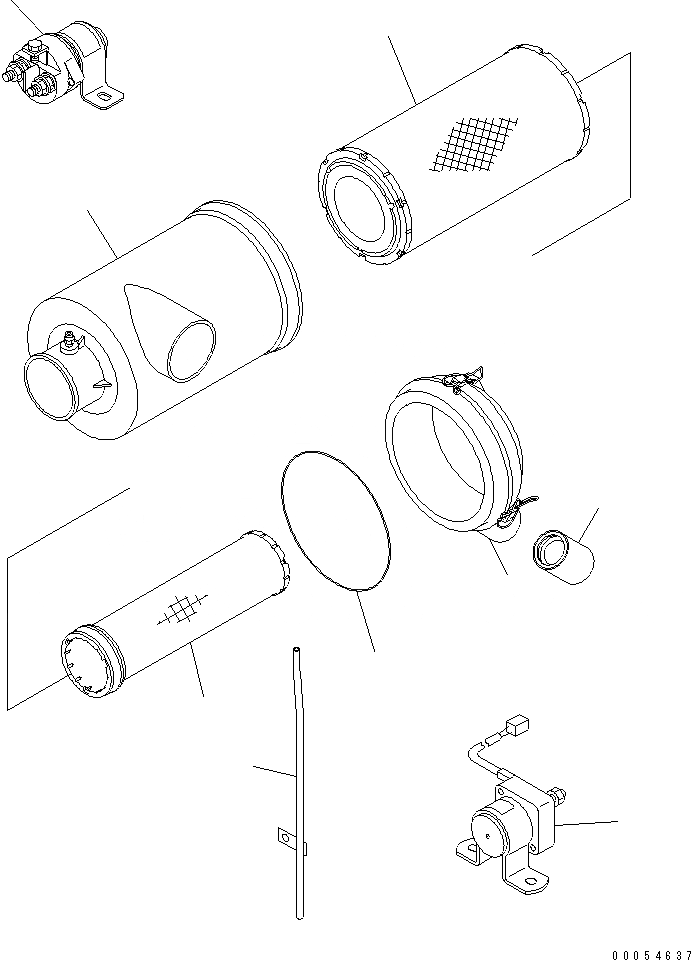 00054637