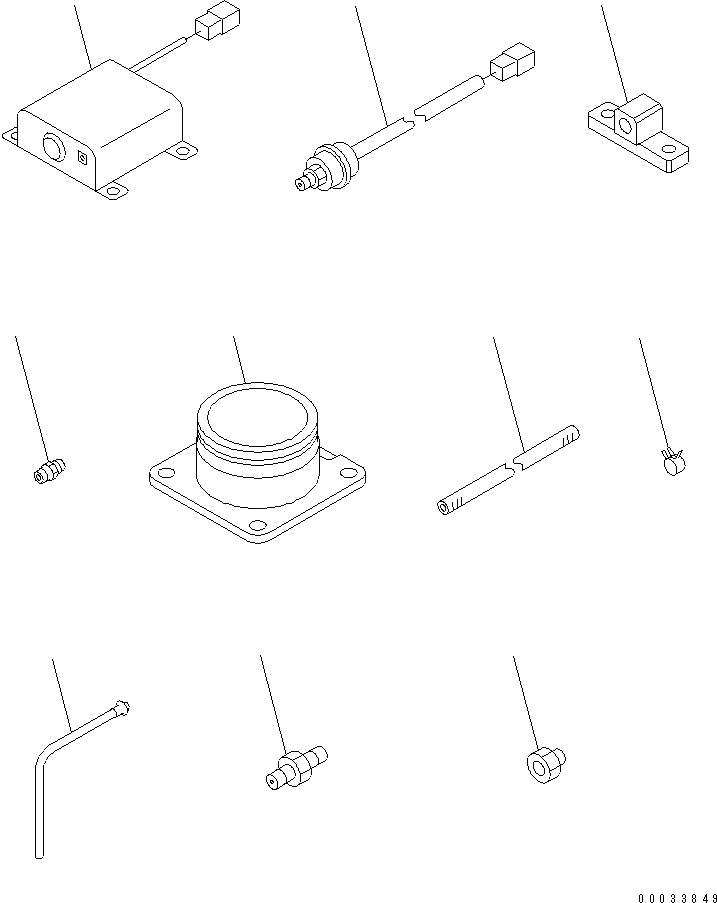 00033849