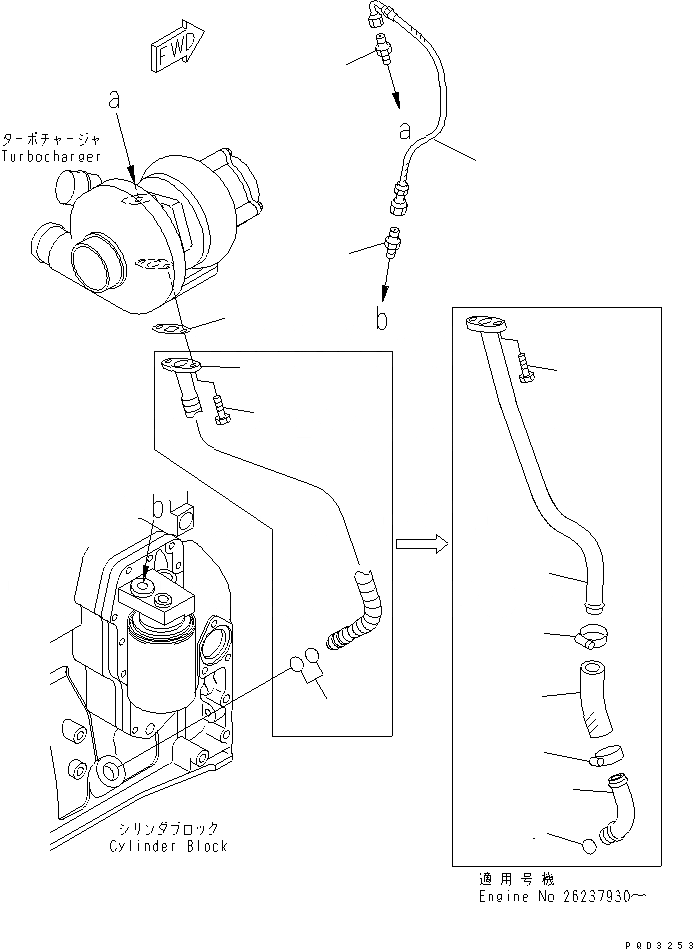 FWD

a

ターボチャージャ
Turbocharger

a

b

b

シリンダブロック
Cylinder Block

適用号機
Engine No 26237930～

P0D3253