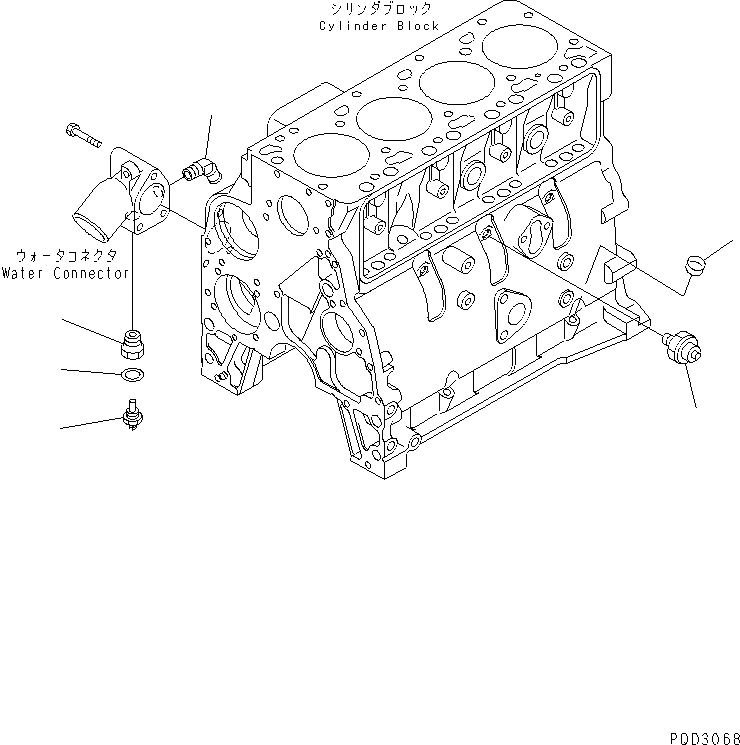 シリンダブロック
Cylinder Block

ウォータコネクタ
Water Connector

PDD3068