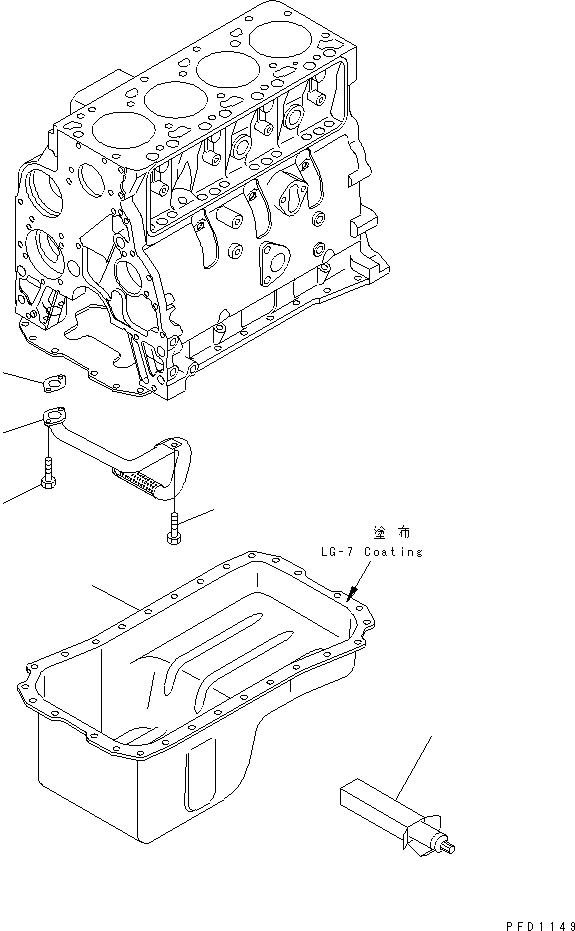 塗布
LG-7 Coating

PFD1149