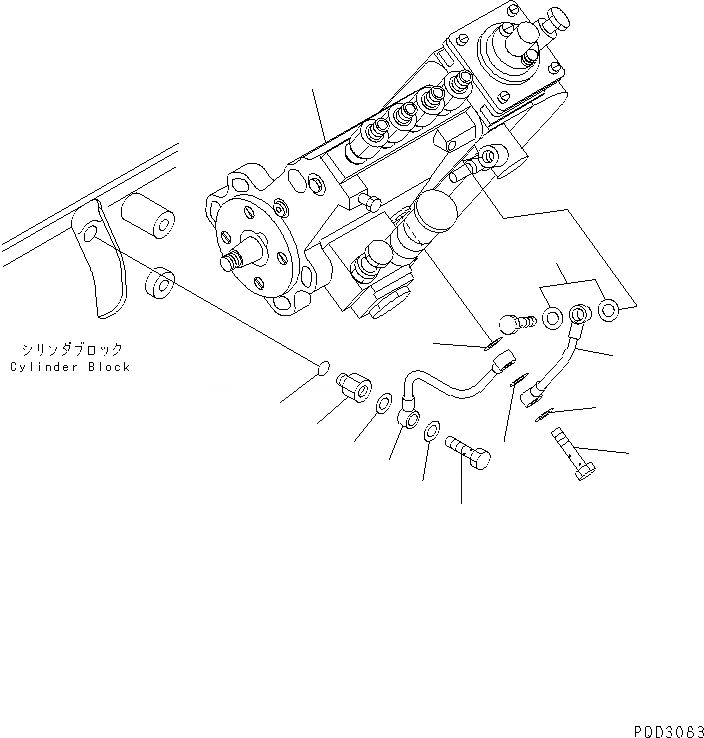 シリンダブロック
Cylinder Block

PDD3083