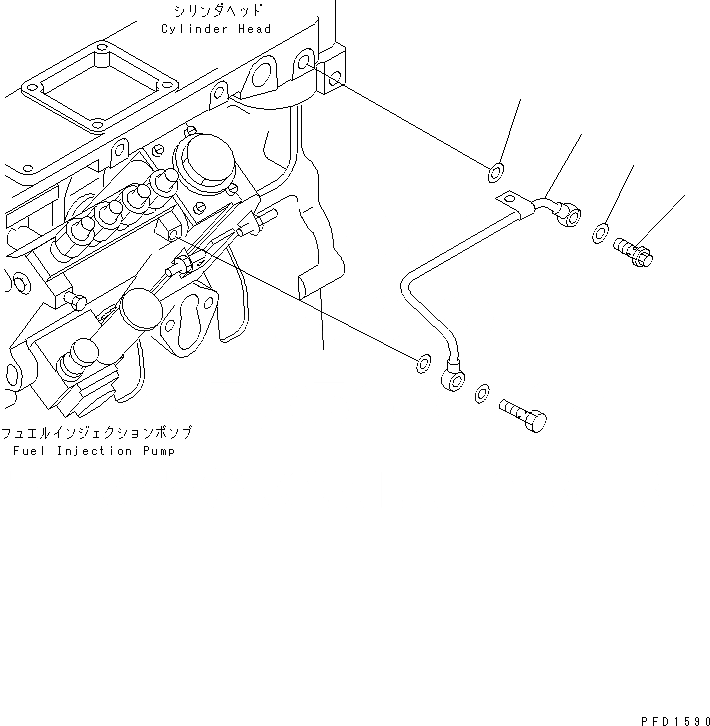 シリンダヘッド
Cylinder Head

フュエルインジェクションポンプ
Fuel Injection Pump

PFD1590