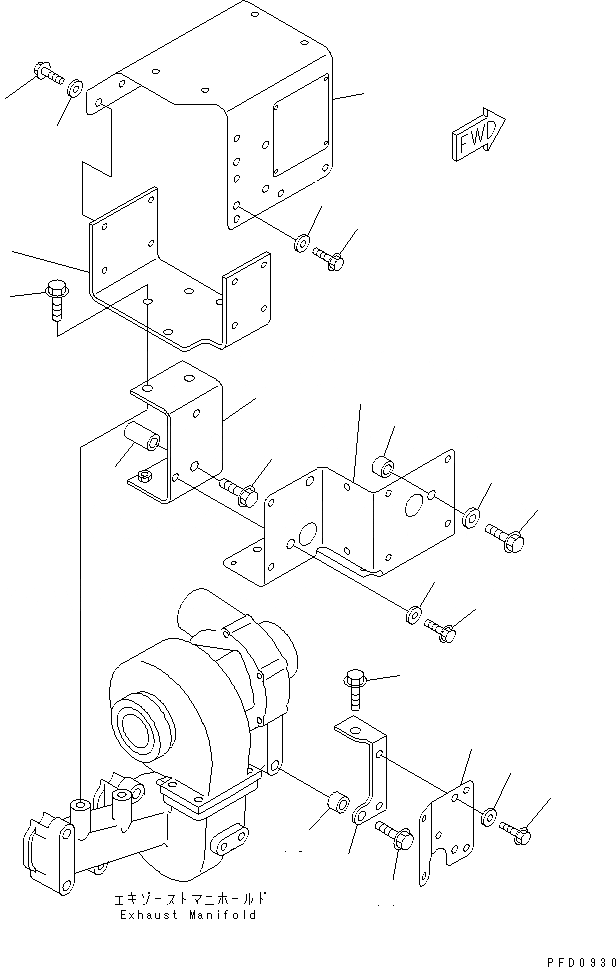 FWD

エキゾーストマニホールド
Exhaust Manifold

PFD0930