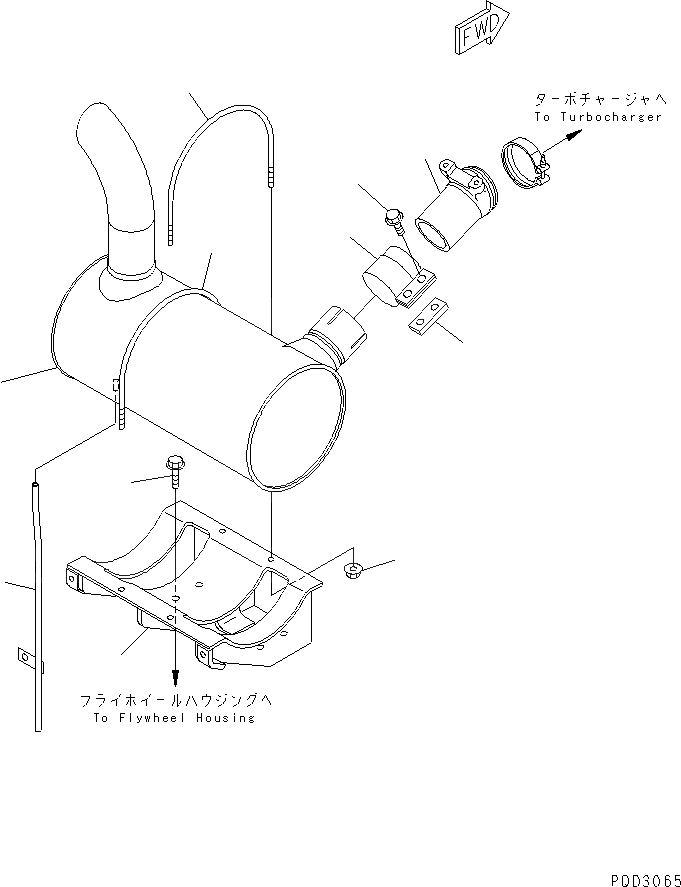 FWD

ターボチャージャへ
To Turbocharger

フライホイールハウジングへ
To Flywheel Housing

P0D3065