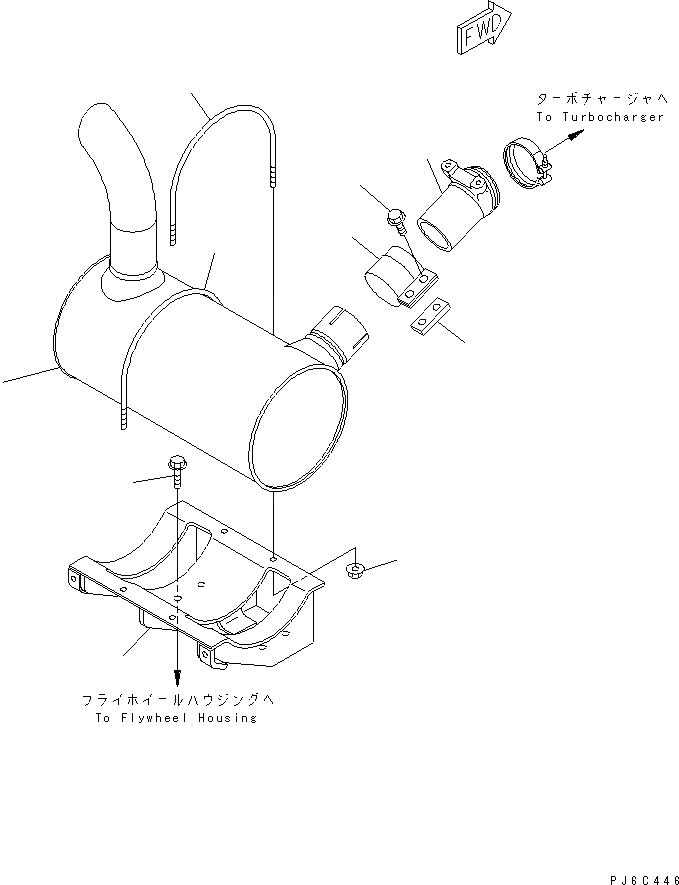 FWD

ターボチャージャへ
To Turbocharger

フライホイールハウジングへ
To Flywheel Housing

PJ6C446