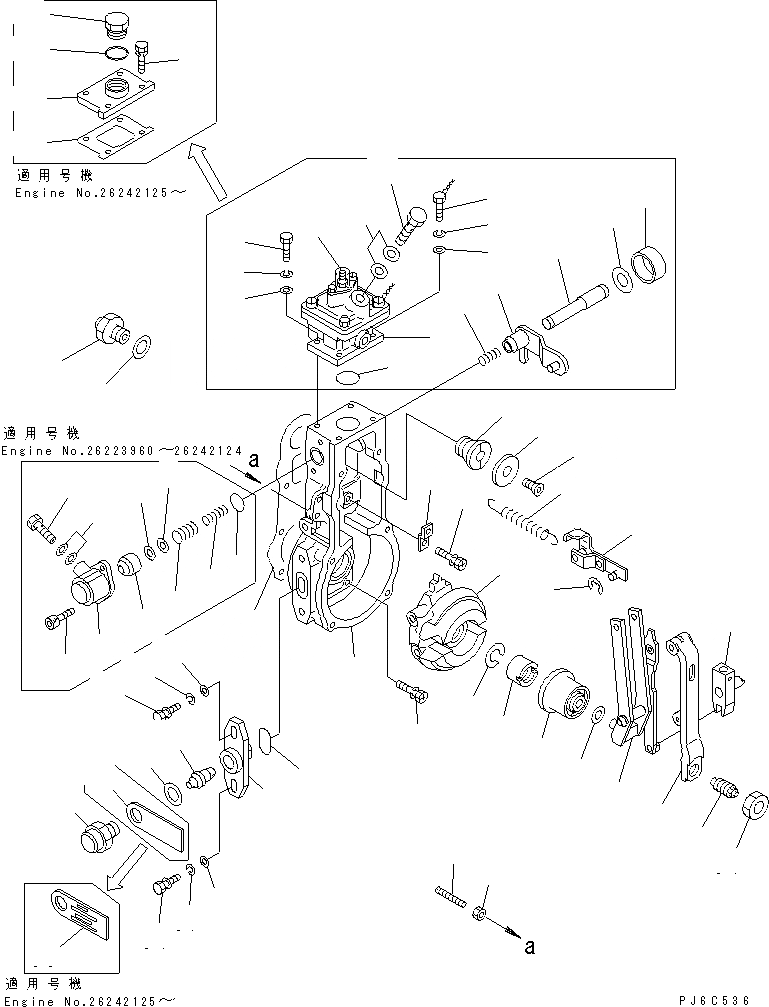 適用号機
Engine No.26242125～

適用号機
Engine No.26223960～26242124

a

a

適用号機
Engine No.26242125～

PJ6C536