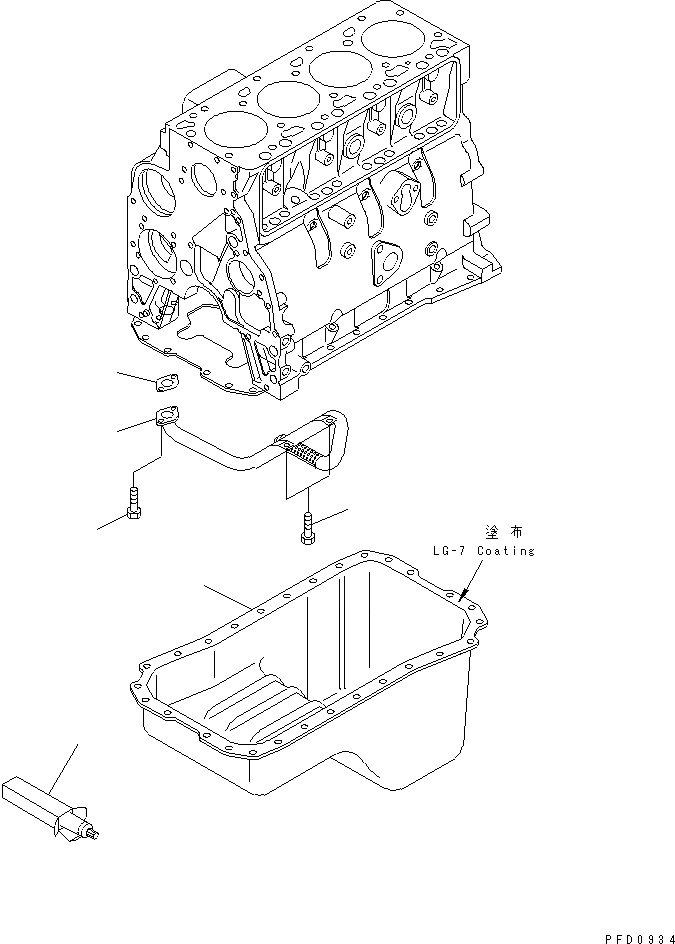 塗布
LG-7 Coating

PFD0934